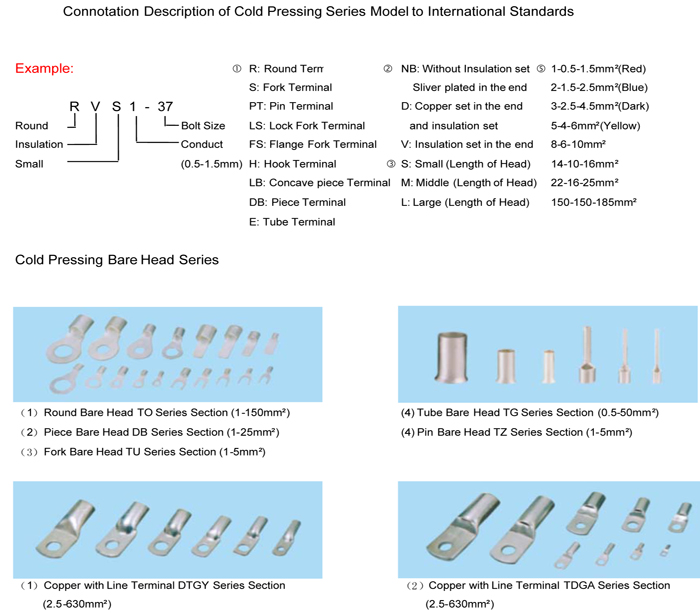 Connotation Description of Cold Pressing Series Model to International Standards

Example:

R V S 1 - 37

Round

Insulation

Small

Bolt Size

Conduct (0.5-1.5mm)

① R: Round Term
S: Fork Terminal
PT: Pin Terminal
LS: Lock Fork Terminal
FS: Flange Fork Terminal
H: Hook Terminal
LB: Concave piece Terminal
DB: Piece Terminal
E: Tube Terminal

② NB: Without Insulation set Sliver plated in the end
D: Copper set in the end and insulation set
V: Insulation set in the end
③ S: Small (Length of Head)
M: Middle (Length of Head)
L: Large (Length of Head)

⑤ 1-0.5-1.5mm²(Red)
2-1.5-2.5mm²(Blue)
3-2.5-4.5mm²(Dark)
5-4-6mm²(Yellow)
8-6-10mm²
14-10-16mm²
22-16-25mm²
150-150-185mm²

Cold Pressing Bare Head Series

(1) Round Bare Head TO Series Section (1-150mm²)
(2) Piece Bare Head DB Series Section (1-25mm²)
(3) Fork Bare Head TU Series Section (1-5mm²)

(4) Tube Bare Head TG Series Section (0.5-50mm²)
(4) Pin Bare Head TZ Series Section (1-5mm²)

(1) Copper with Line Terminal DTGY Series Section (2.5-630mm²)

(2) Copper with Line Terminal TDGA Series Section (2.5-630mm²)