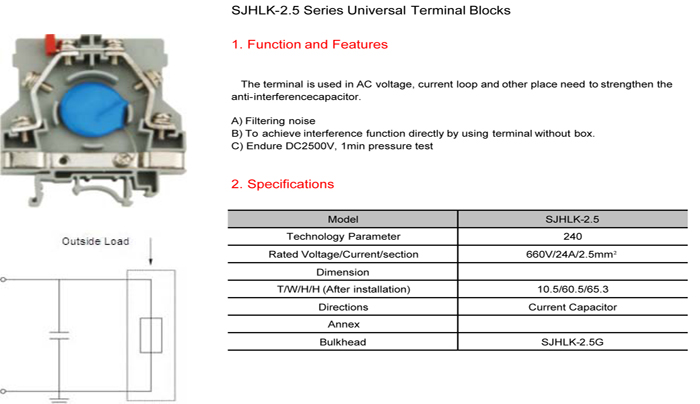 SJHLK-2.5 Series Universal Terminal Blocks

1. Function and Features

The terminal is used in AC voltage, current loop and other place need to strengthen the anti-interferencecapacitor.

A) Filtering noise
B) To achieve interference function directly by using terminal without box.
C) Endure DC2500V, 1min pressure test

2. Specifications

| Model | SJHLK-2.5 |
|---|---|
| Technology Parameter | 240 |
| Rated Voltage/Current/section | 660V/24A/2.5mm$^2$ |
| Dimension | |
| T/W/H/H (After installation) | 10.5/60.5/65.3 |
| Directions | Current Capacitor |
| Annex | |
| Bulkhead | SJHLK-2.5G |

Outside Load